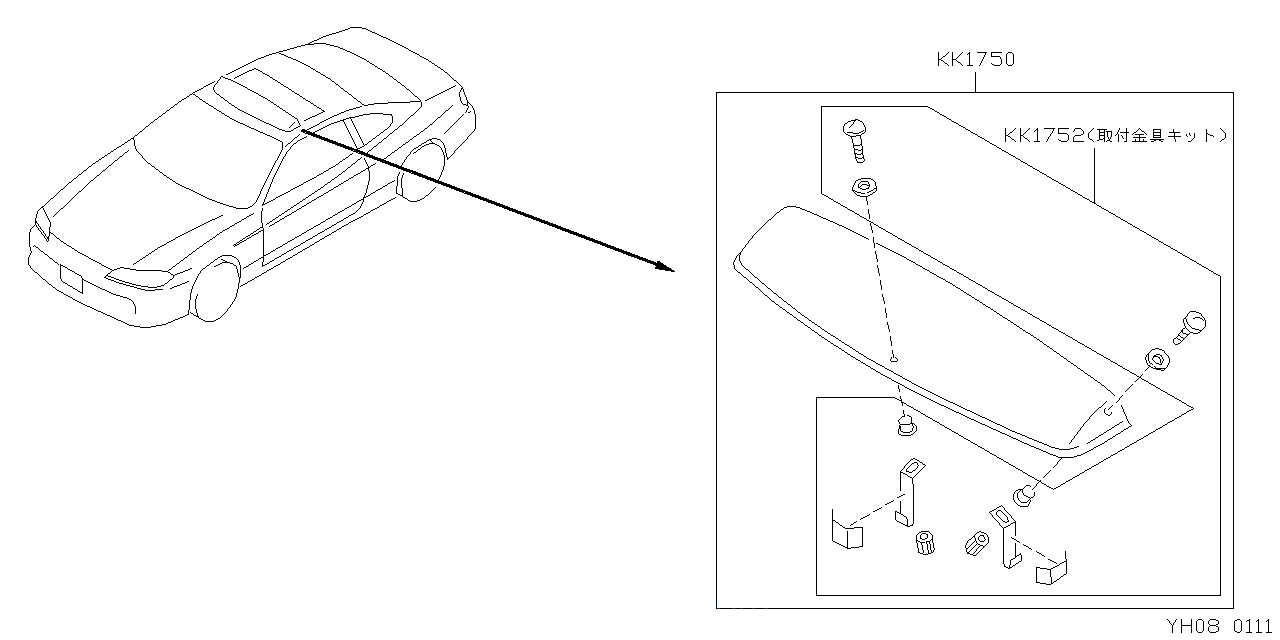 KK1750

KK1752(取付金具キット)

YH08 0111