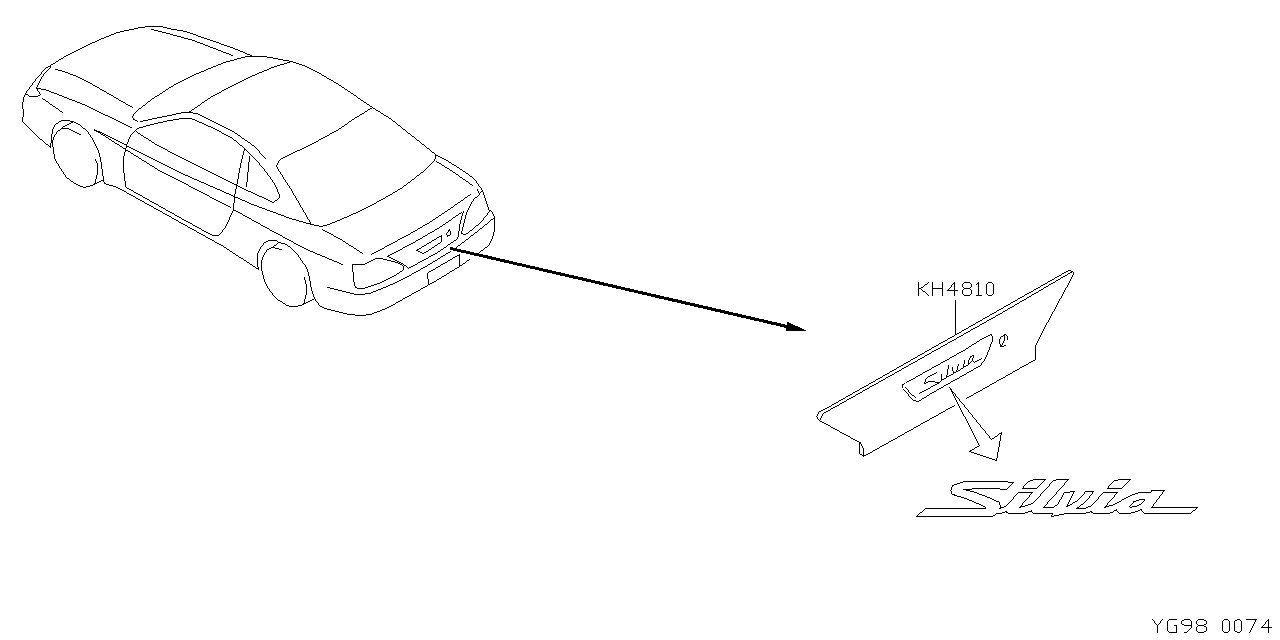 KH4810

Silvia

Silvia

YG98 0074