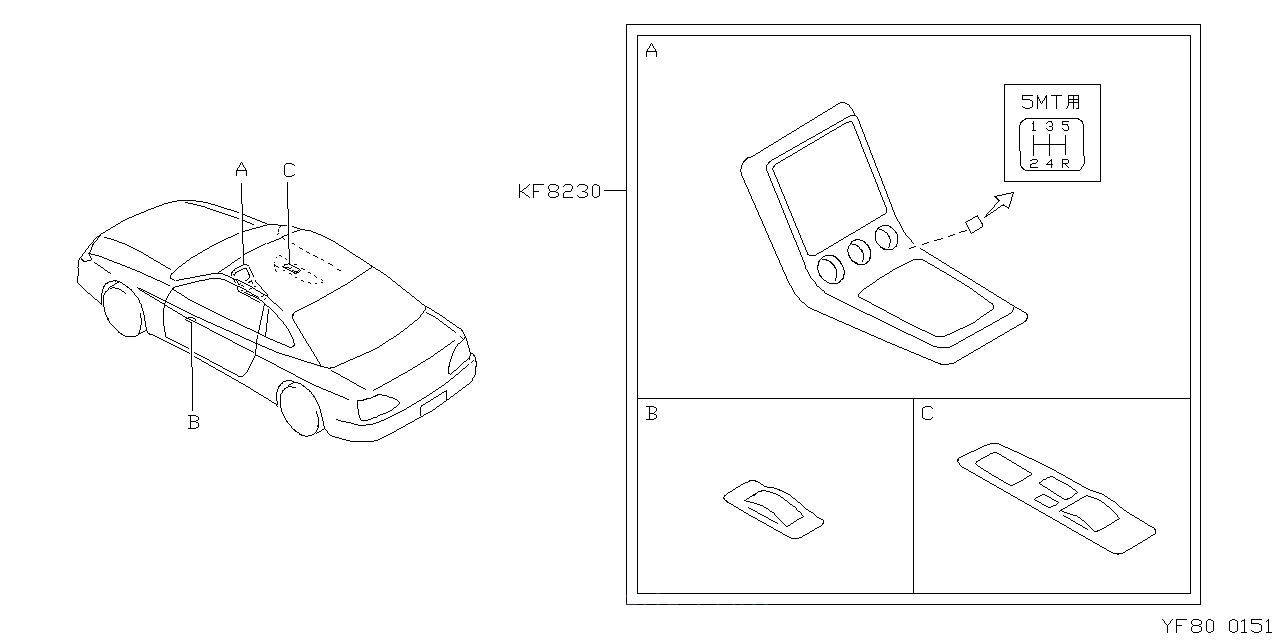 A
C
B
KF8230
A
5MT用
1 3 5
2 4 R
B
C
YF80 0151