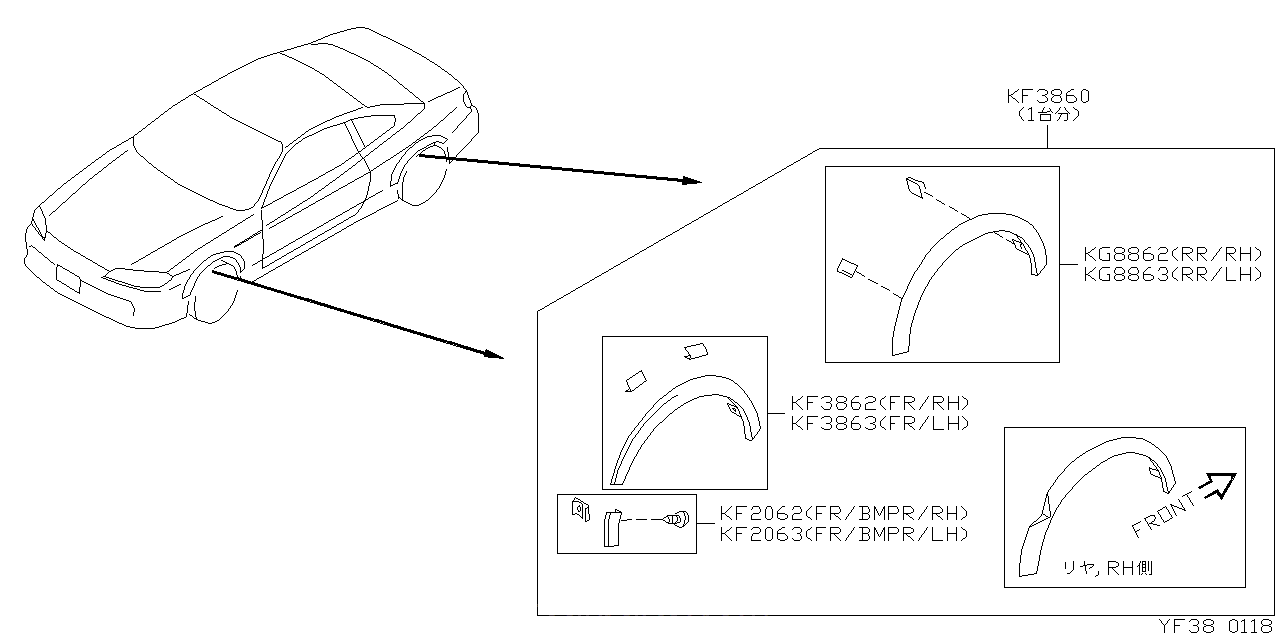 KF3860
(1台分)

KG8862(RR/RH)
KG8863(RR/LH)

KF3862(FR/RH)
KF3863(FR/LH)

KF2062(FR/BMPR/RH)
KF2063(FR/BMPR/LH)

FRONT

リヤ, RH側

YF38 0118