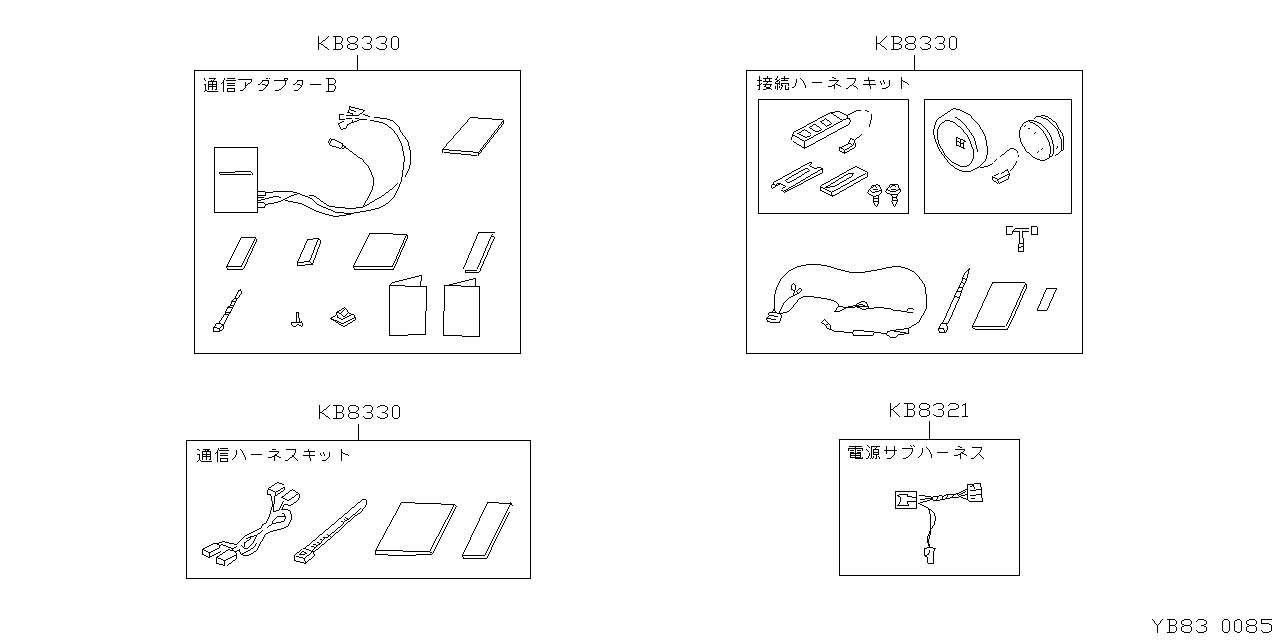 KB8330

通信アダプターB

KB8330

接続ハーネスキット

KB8330

通信ハーネスキット

KB8321

電源サブハーネス

YB83 0085