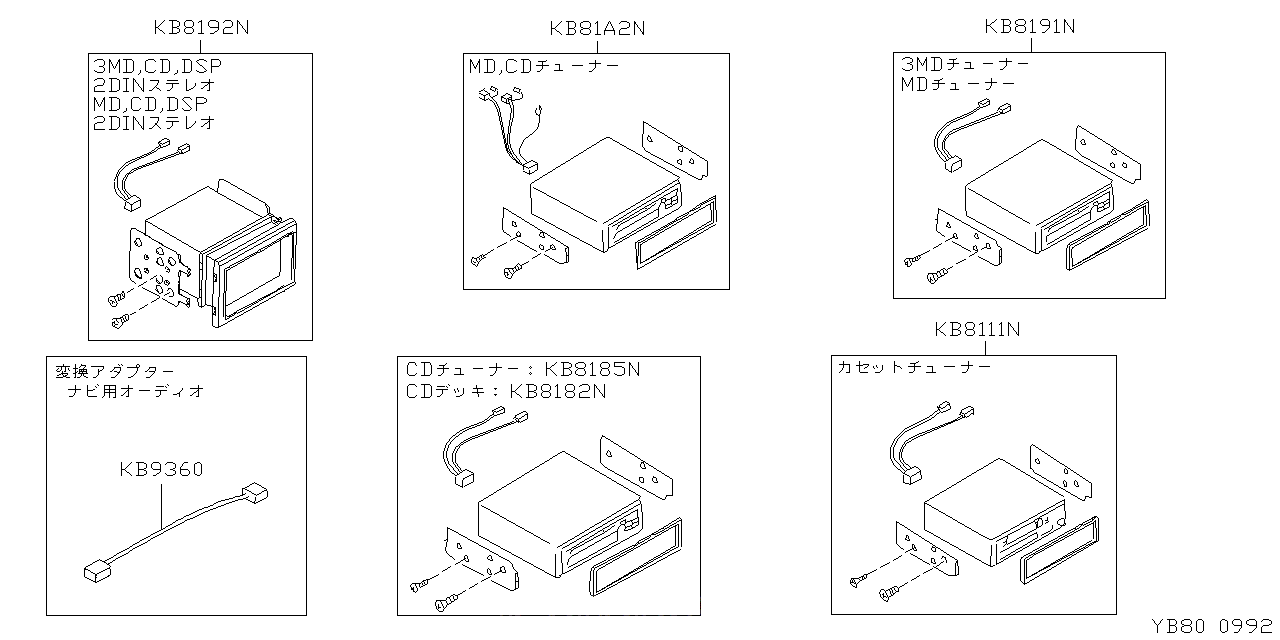 KB8192N

3MD,CD,DSP
2DINステレオ
MD,CD,DSP
2DINステレオ

KB81A2N

MD,CDチューナー

KB8191N

3MDチューナー
MDチューナー

変換アダプター
ナビ用オーディオ

KB9360

CDチューナー：KB8185N
CDデッキ：KB8182N

KB8111N

カセットチューナー

YB80 0992