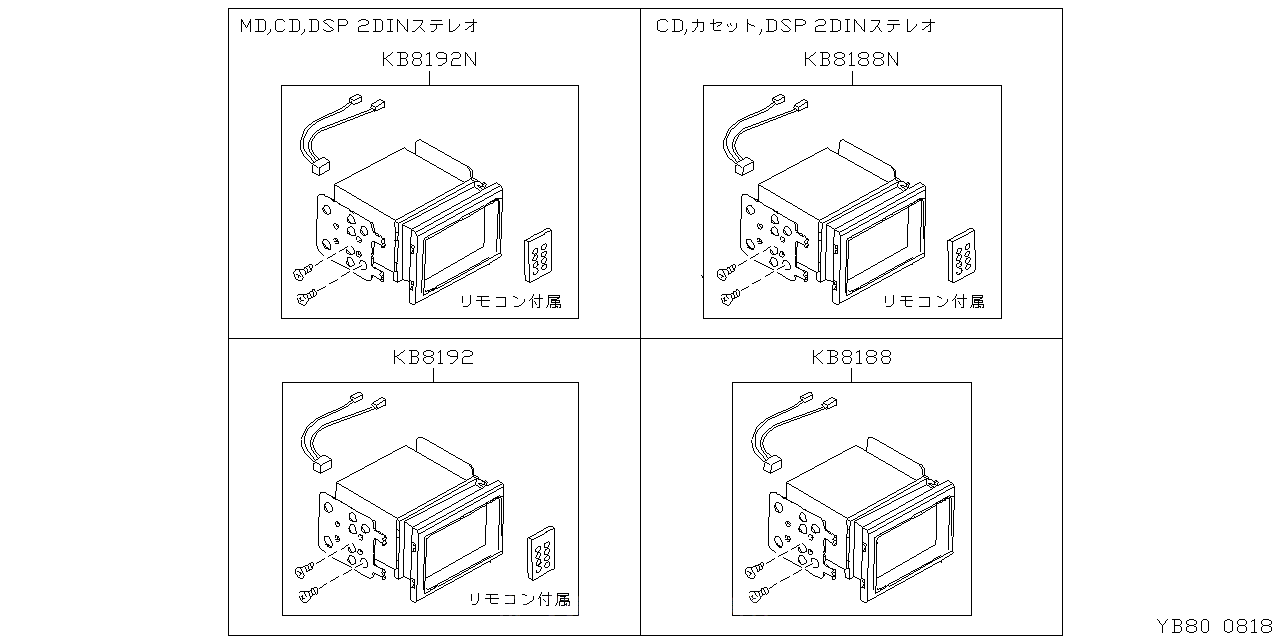 MD,CD,DSP 2DINステレオ

KB8192N

リモコン付属

CD,カセット,DSP 2DINステレオ

KB8188N

リモコン付属

KB8192

リモコン付属

KB8188

YB80 0818