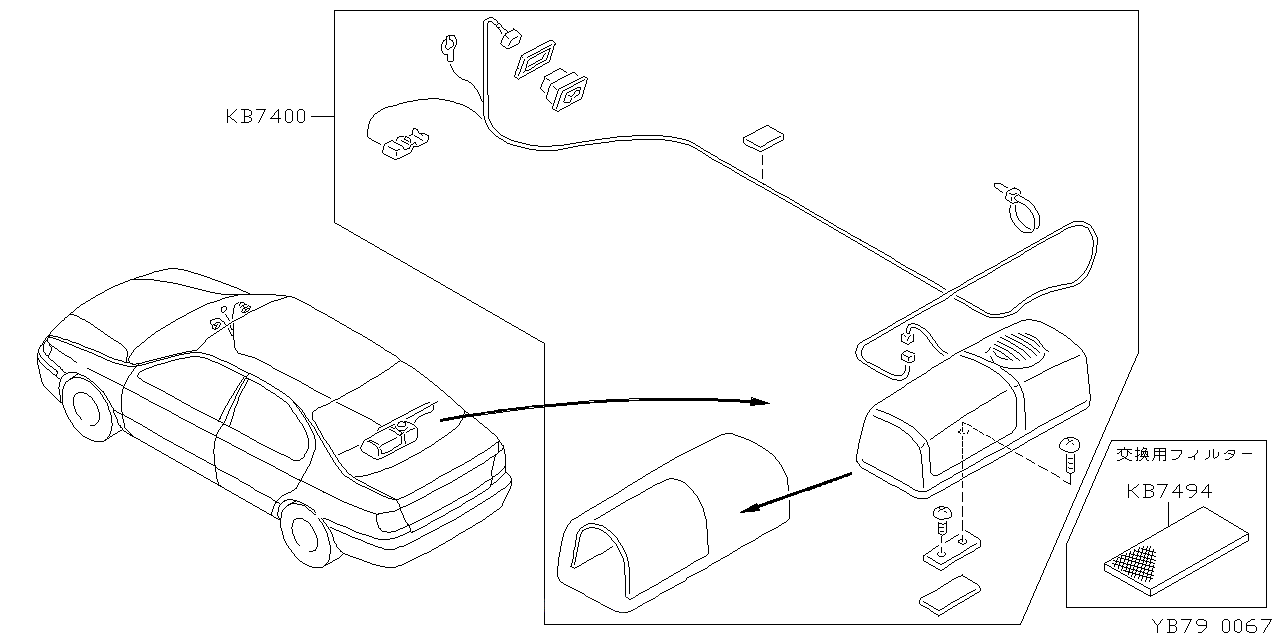 KB7400

交換用フィルター

KB7494

YB79 0067