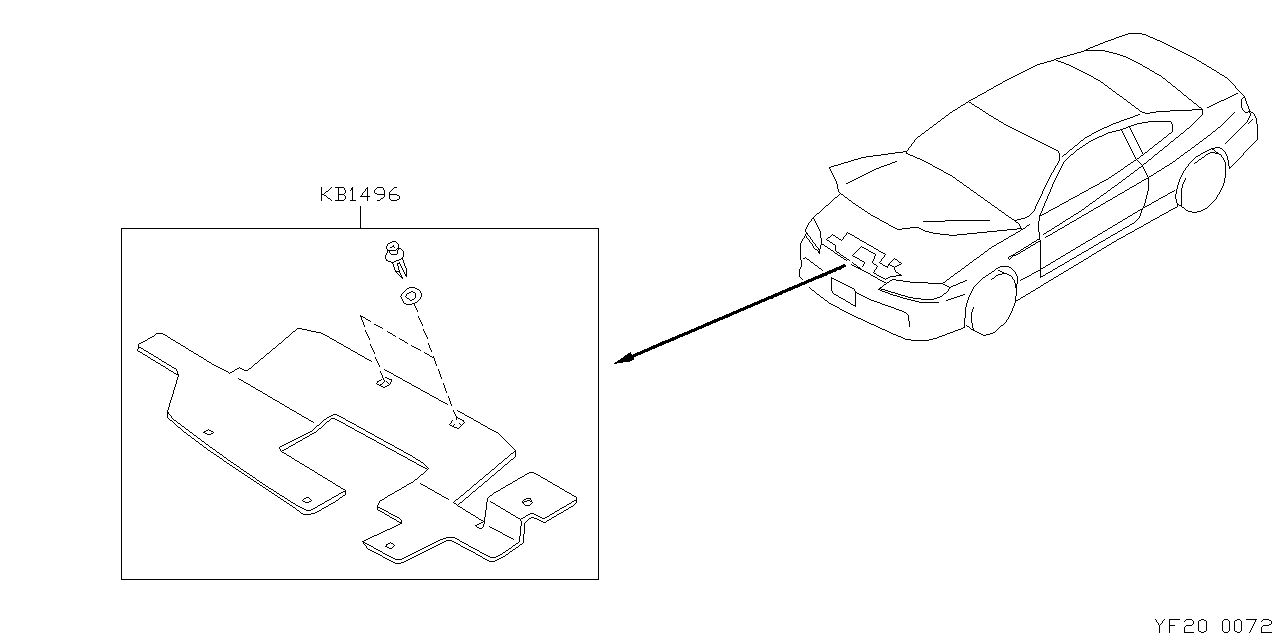 KB1496

YF20 0072