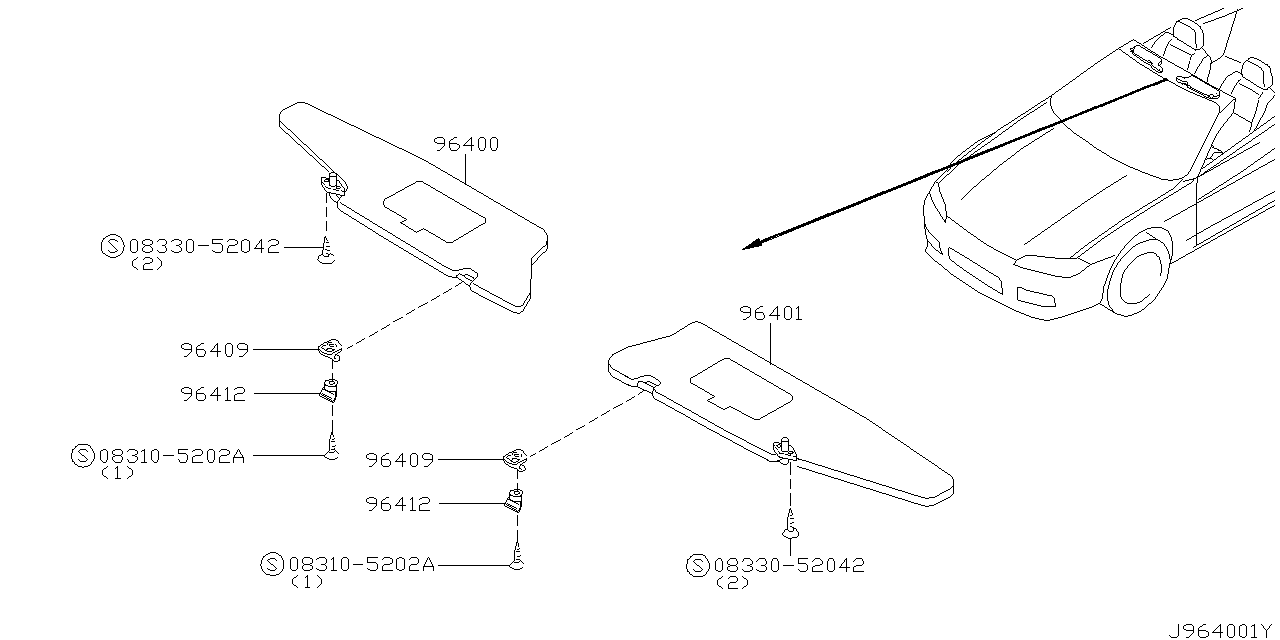 96400

Ⓢ08330-52042
(2)

96409

96412

Ⓢ08310-5202A
(1)

96401

96409

96412

Ⓢ08310-5202A
(1)

Ⓢ08330-52042
(2)

J964001Y