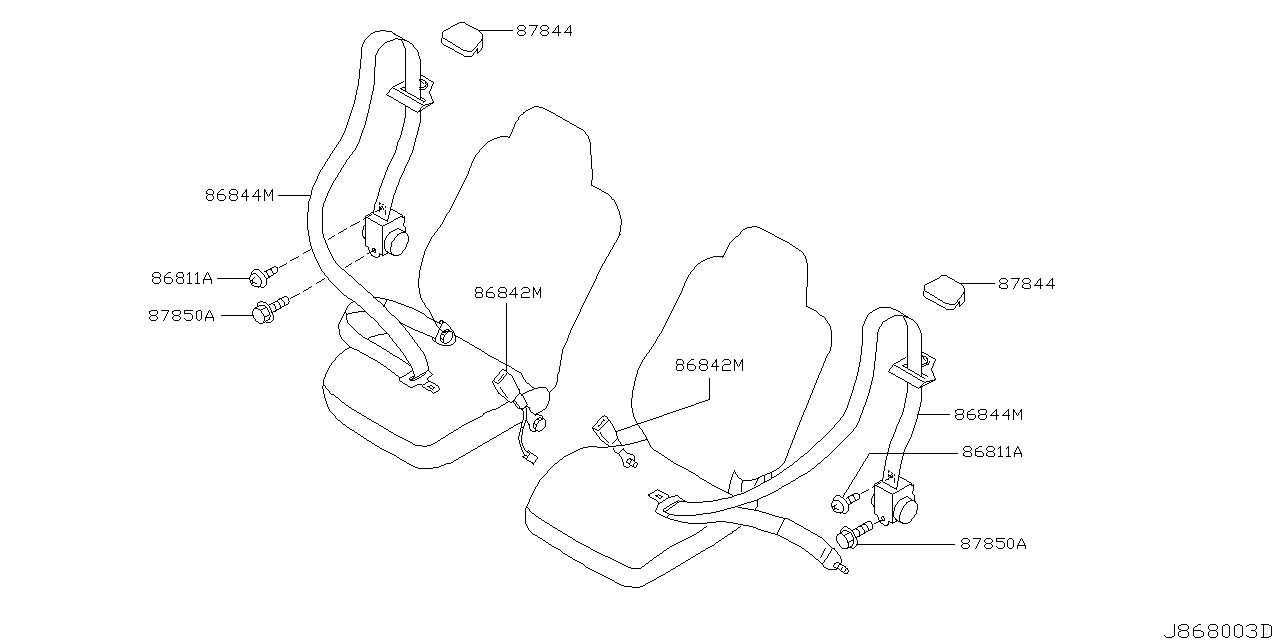 87844
86844M
86811A
87850A
86842M
86842M
87844
86844M
86811A
87850A
J868003D