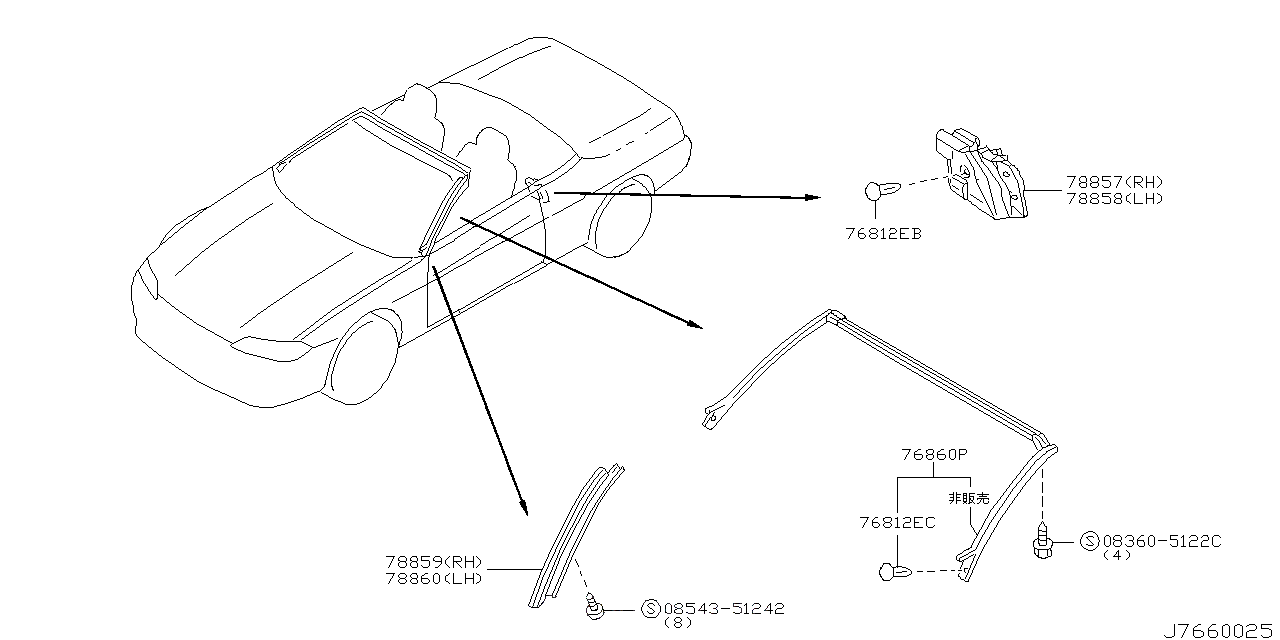 78857(RH)
78858(LH)
76812EB
76860P
非販売
76812EC
Ⓢ08360-5122C
(4)
78859(RH)
78860(LH)
Ⓢ08543-51242
(8)
J7660025