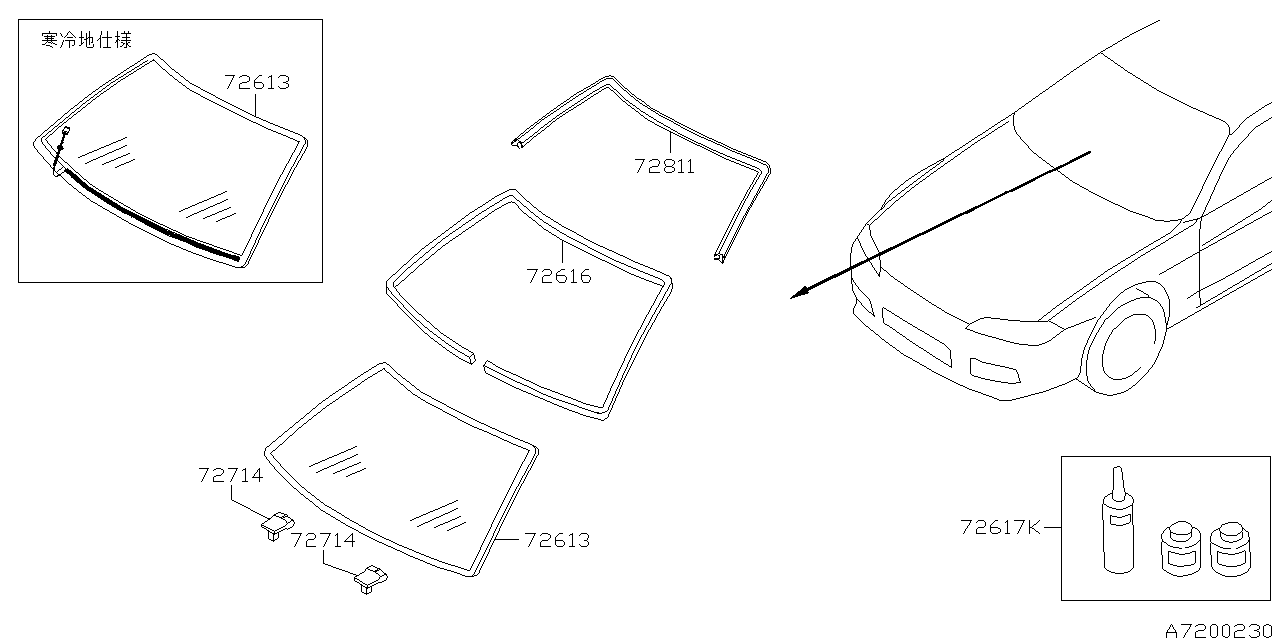 寒冷地仕様
72613
72811
72616
72714
72714
72613
72617K
A7200230