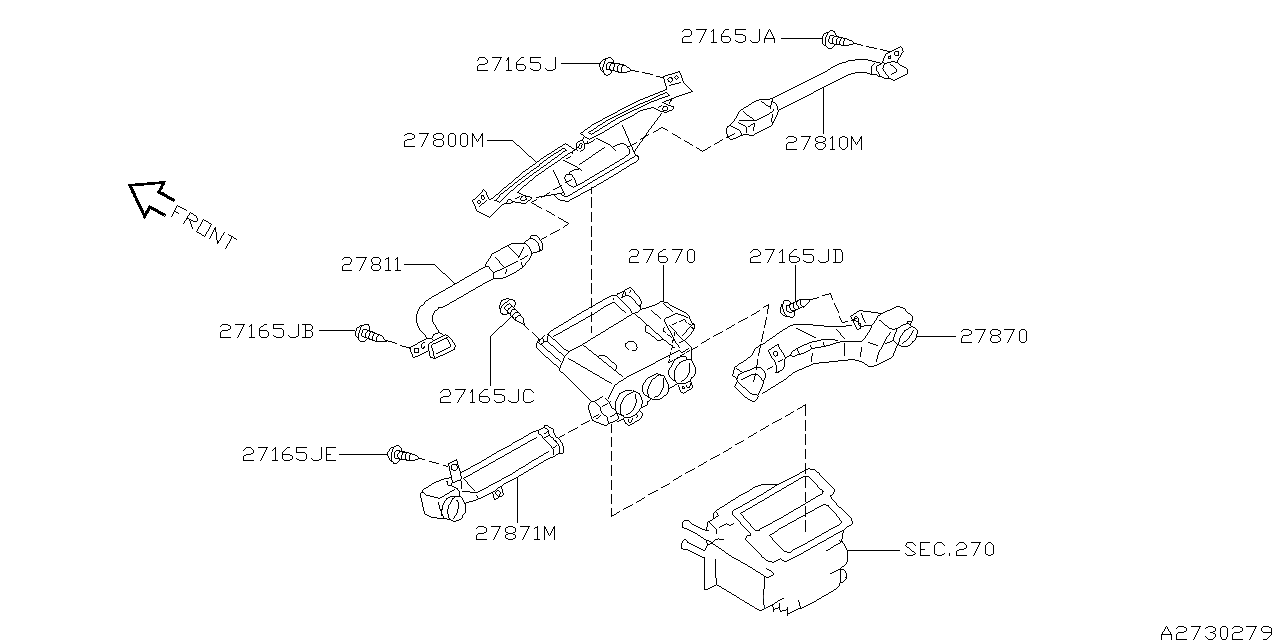 27165JA
27165J
27800M
27810M
FRONT
27811
27670
27165JD
27165JB
27870
27165JC
27165JE
27871M
SEC.270
A2730279