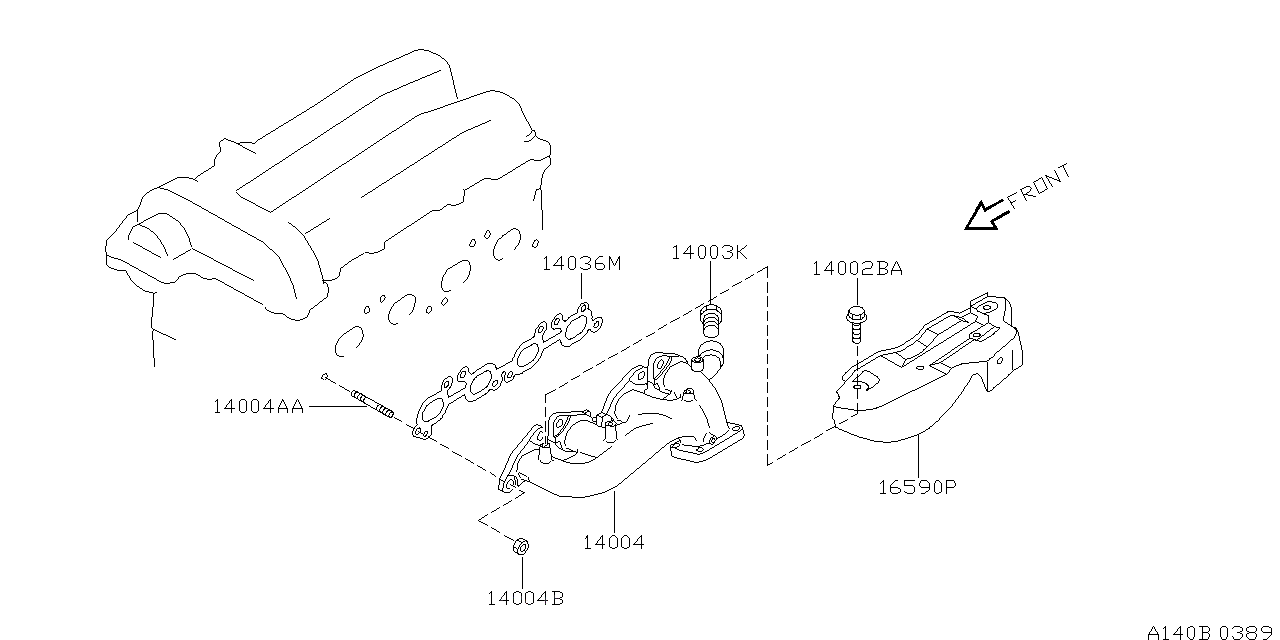 FRONT

14036M

14003K

14002BA

14004AA

16590P

14004

14004B

A140B 0389